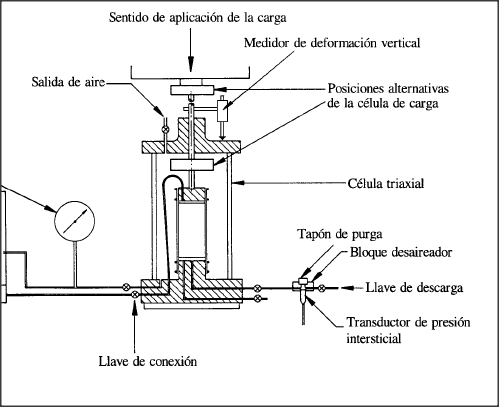 Sentido de aplicación de la carga

Medidor de deformación vertical

Salida de aire

Posiciones alternativas de la célula de carga

Célula triaxial

Tapón de purga

Bloque desaireador

Llave de descarga

Transductor de presión intersticial

Llave de conexión